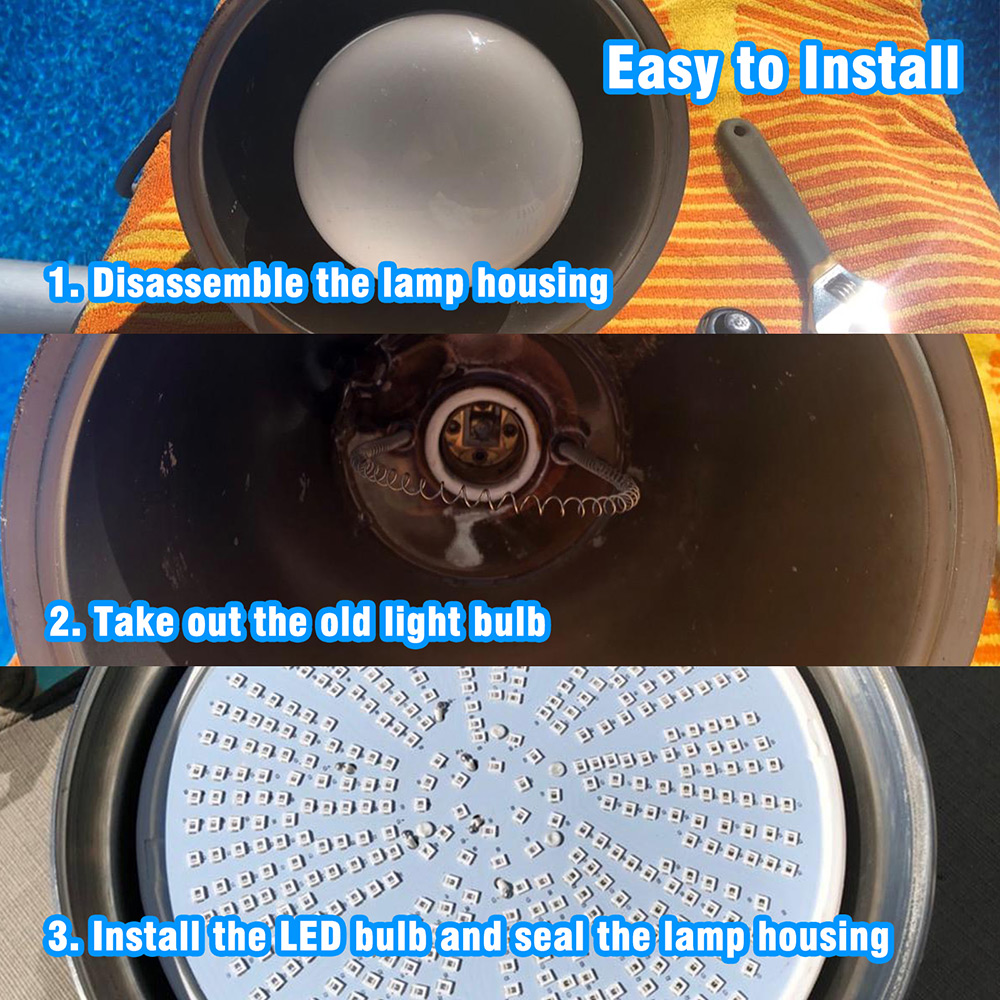 Easy to Install

1. Disassemble the lamp housing

2. Take out the old light bulb

3. Install the LED bulb and seal the lamp housing